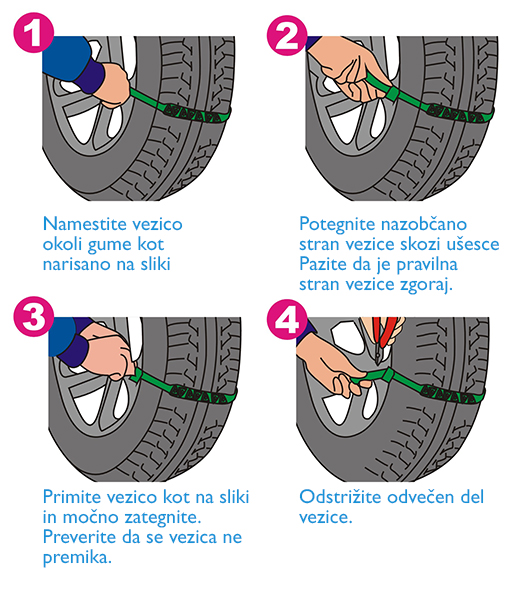 1

Namestite vezico okoli gume kot narisano na sliki

2

Potegnite nazobčano stran vezice skozi ušesce Pazite da je pravilna stran vezice zgoraj.

3

Primite vezico kot na sliki in močno zategnite. Preverite da se vezica ne premika.

4

Odstrižite odvečen del vezice.