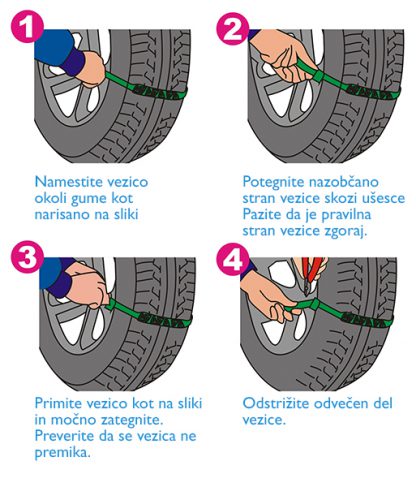 1

Namestite vezico okoli gume kot narisano na sliki

2

Potegnite nazobčano stran vezice skozi ušesce Pazite da je pravilna stran vezice zgoraj.

3

Primite vezico kot na sliki in močno zategnite. Preverite da se vezica ne premika.

4

Odstrižite odvečen del vezice.